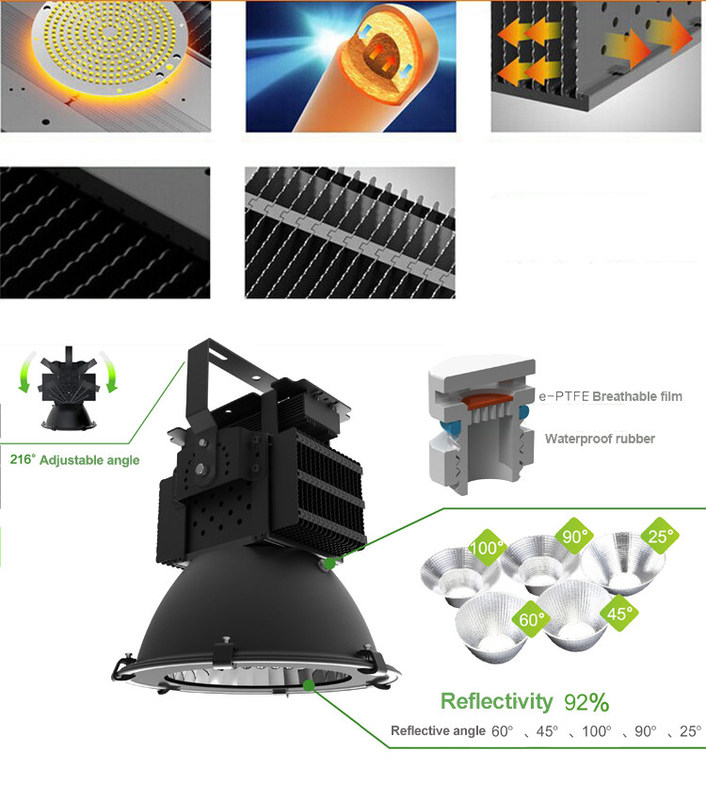 216° Adjustable angle

e-PTFE Breathable film

Waterproof rubber

100°

90°

25°

60°

45°

Reflectivity 92%

Reflective angle 60° 、45° 、100° 、90° 、25°