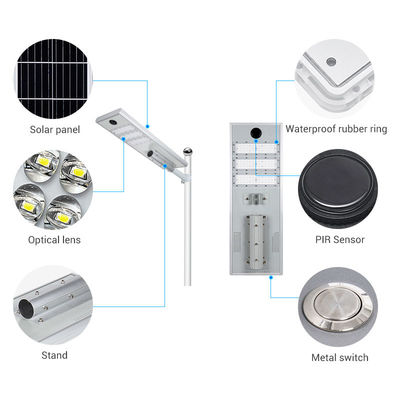 Solar panel

Optical lens

Stand

Waterproof rubber ring

PIR Sensor

Metal switch